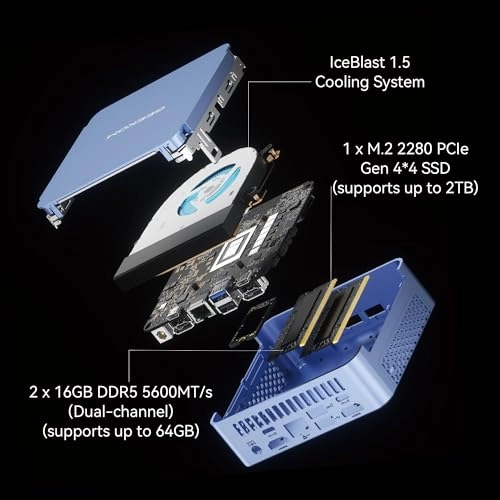 IceBlast 1.5
Cooling System

1 x M.2 2280 PCIe
Gen 4*4 SSD
(supports up to 2TB)

2 x 16GB DDR5 5600MT/s
(Dual-channel)
(supports up to 64GB)