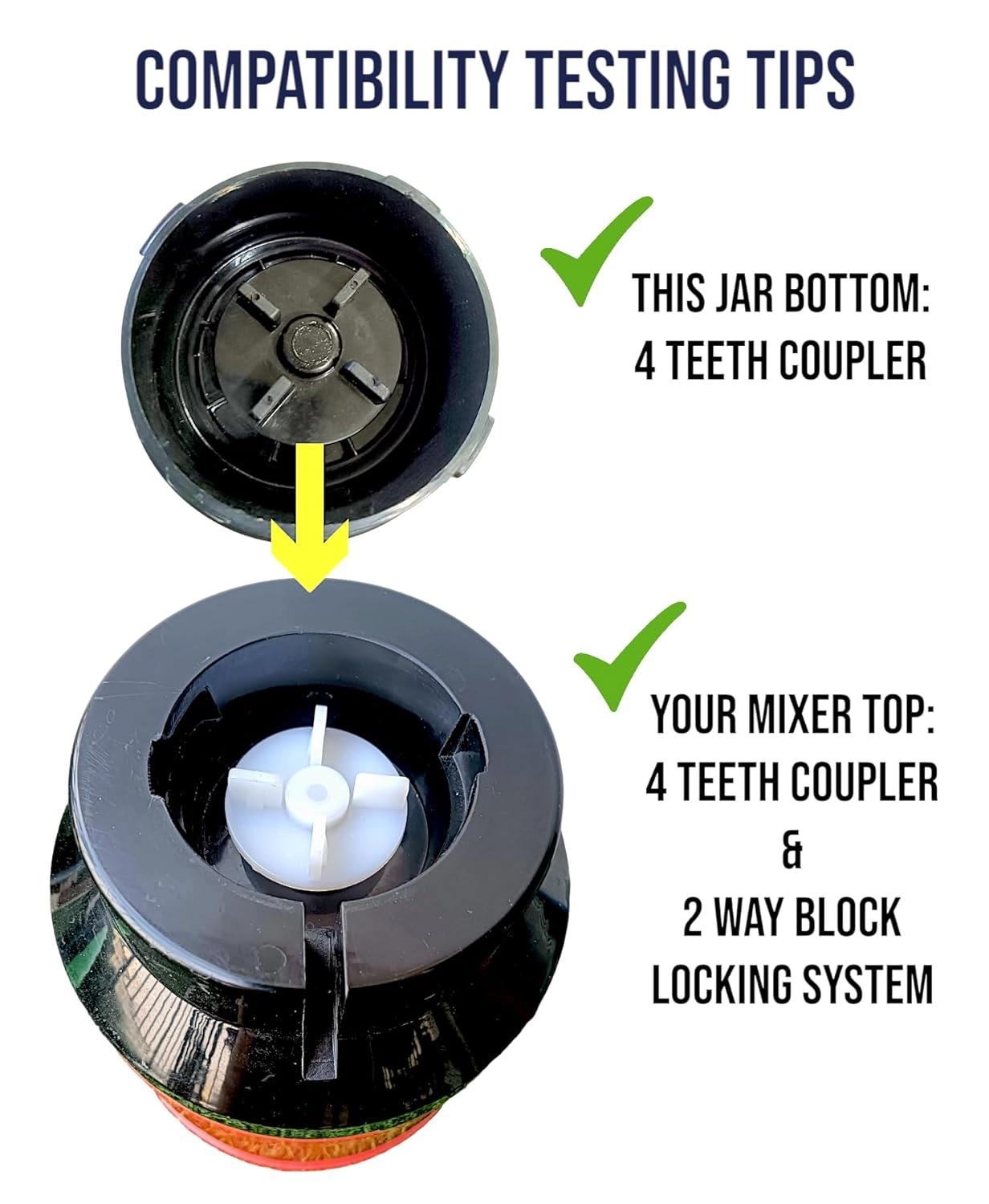 COMPATIBILITY TESTING TIPS

THIS JAR BOTTOM:
4 TEETH COUPLER

YOUR MIXER TOP:
4 TEETH COUPLER
&
2 WAY BLOCK
LOCKING SYSTEM