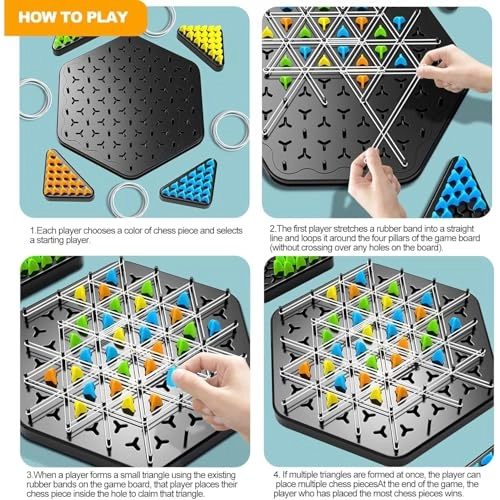 HOW TO PLAY

1.Each player chooses a color of chess piece and selects a starting player.

2.The first player stretches a rubber band into a straight line and loops it around the four pillars of the game board (without crossing over any holes on the board).

3.When a player forms a small triangle using the existing rubber bands on the game board, that player places their chess piece inside the hole to claim that triangle.

4. If multiple triangles are formed at once, the player can place multiple chess piecesAt the end of the game, the player who has placed the most chess pieces wins.