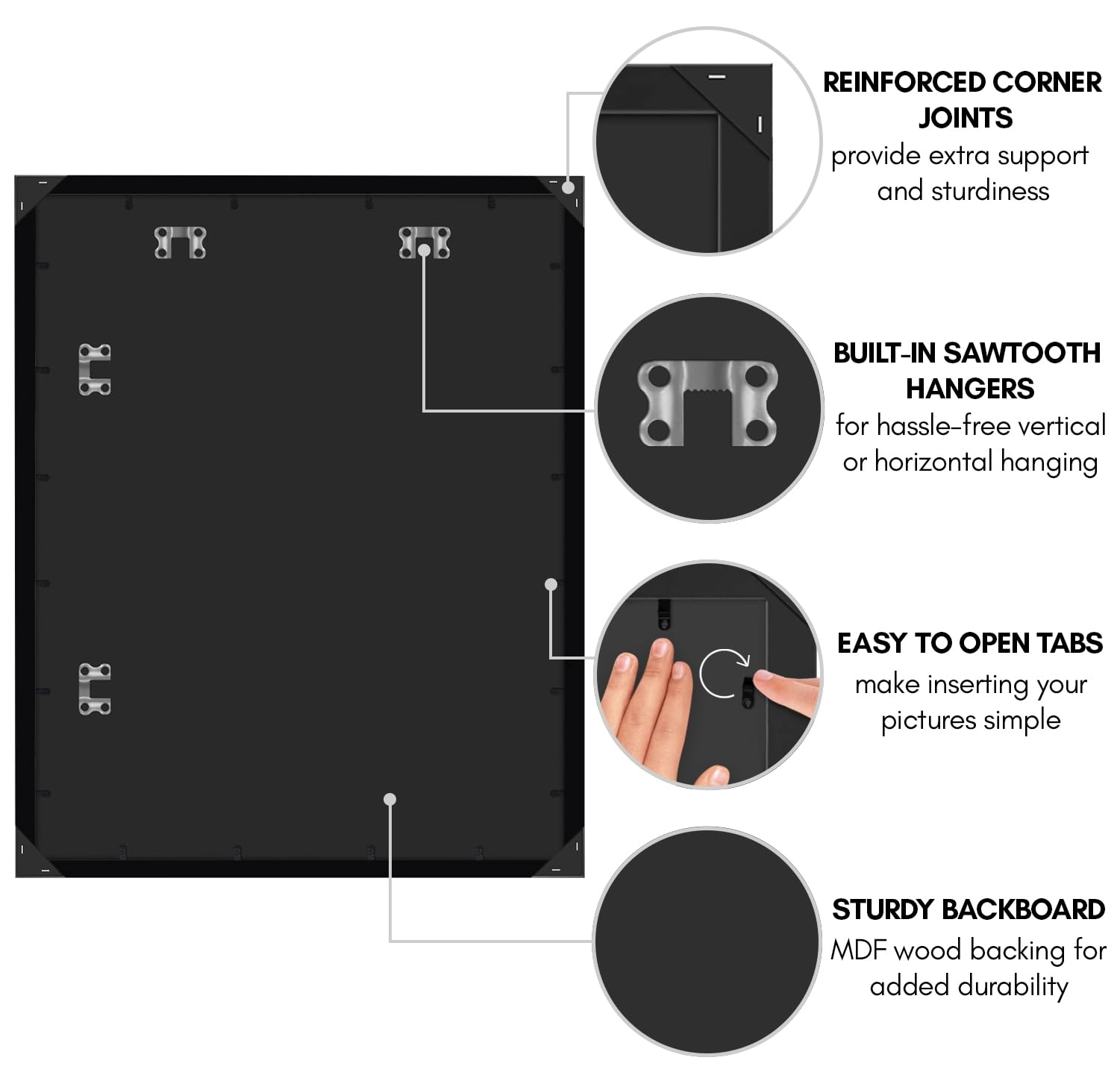 REINFORCED CORNER JOINTS
provide extra support and sturdiness

BUILT-IN SAWTOOTH HANGERS
for hassle-free vertical or horizontal hanging

EASY TO OPEN TABS
make inserting your pictures simple

STURDY BACKBOARD
MDF wood backing for added durability