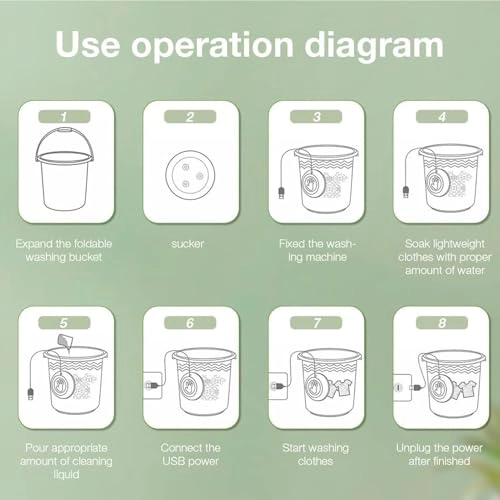 Use operation diagram

1

Expand the foldable washing bucket

2

sucker

3

Fixed the washing machine

4

Soak lightweight clothes with proper amount of water

5

Pour appropriate amount of cleaning liquid

6

Connect the USB power

7

Start washing clothes

8

Unplug the power after finished