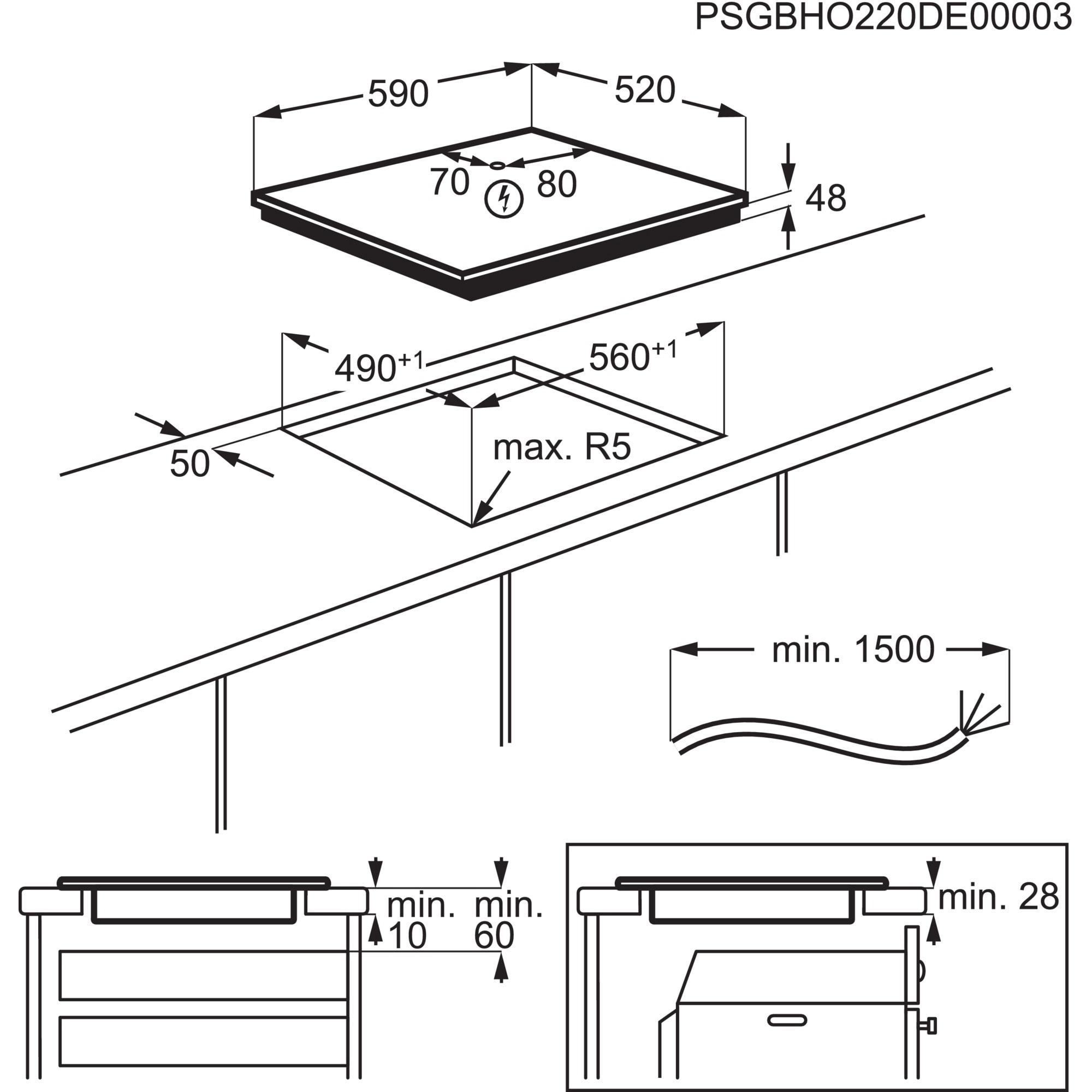 PSGBHO220DE00003

590

520

70

80

48

$490^{+1}$

$560^{+1}$

50

max. R5

min. 1500

min.
10

min.
60

min. 28