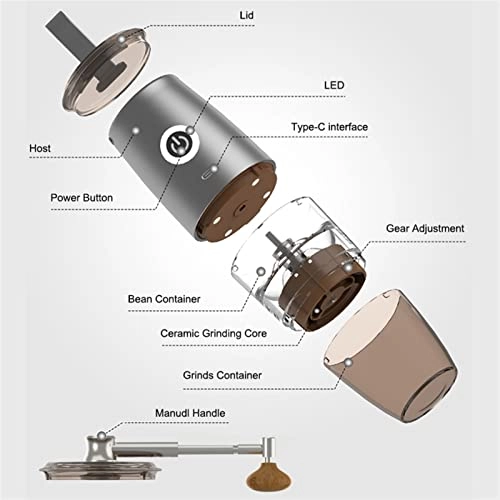 Lid

LED

Type-C interface

Host

Power Button

Gear Adjustment

Bean Container

Ceramic Grinding Core

Grinds Container

Manudl Handle