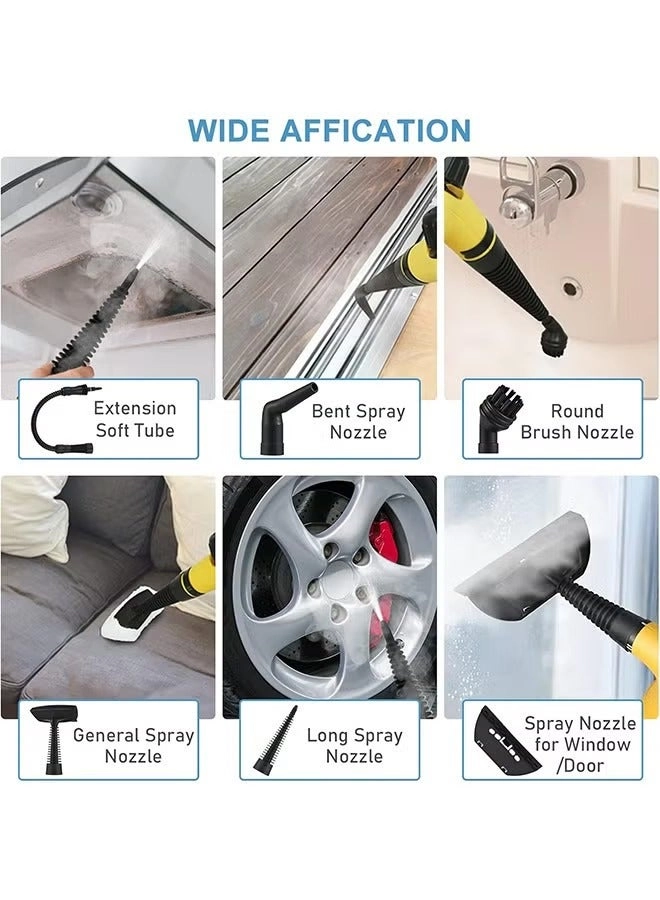 WIDE AFFICATION

Extension Soft Tube

Bent Spray Nozzle

Round Brush Nozzle

General Spray Nozzle

Long Spray Nozzle

Spray Nozzle for Window /Door