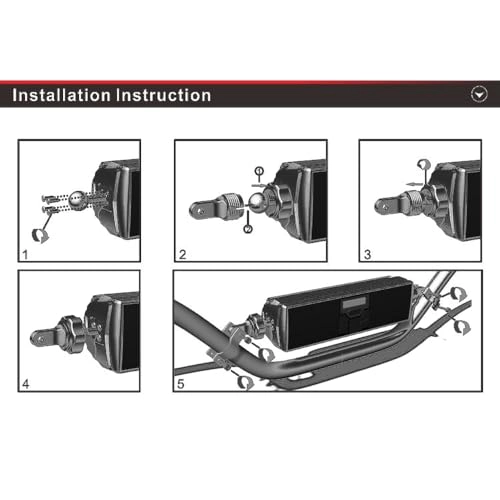 Installation Instruction

1

①

②

2

3

4

5