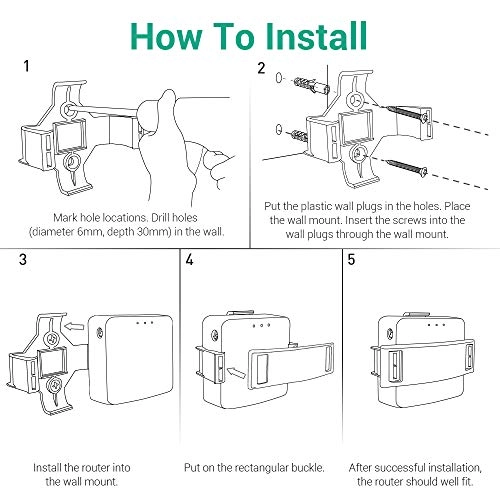 How To Install

1

Mark hole locations. Drill holes (diameter 6mm, depth 30mm) in the wall.

2

Put the plastic wall plugs in the holes. Place the wall mount. Insert the screws into the wall plugs through the wall mount.

3

Install the router into the wall mount.

4

Put on the rectangular buckle.

5

After successful installation, the router should well fit.