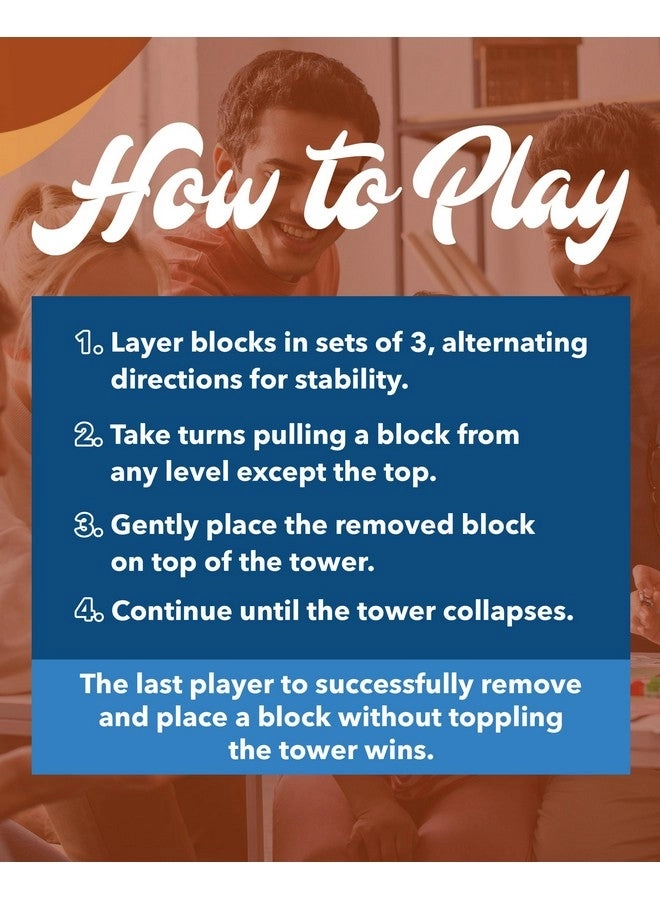 How to Play

1. Layer blocks in sets of 3, alternating directions for stability.

2. Take turns pulling a block from any level except the top.

3. Gently place the removed block on top of the tower.

4. Continue until the tower collapses.

The last player to successfully remove and place a block without toppling the tower wins.