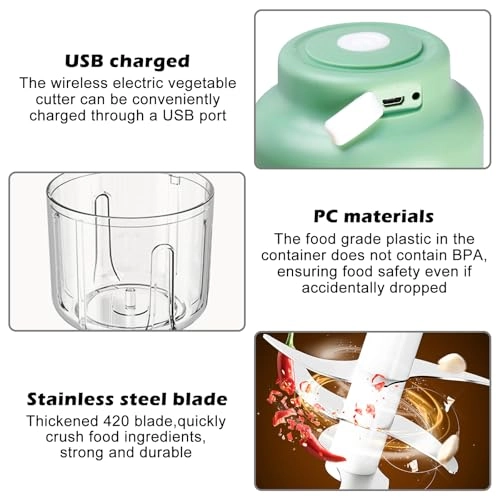 USB charged
The wireless electric vegetable cutter can be conveniently charged through a USB port

PC materials
The food grade plastic in the container does not contain BPA, ensuring food safety even if accidentally dropped

Stainless steel blade
Thickened 420 blade,quickly crush food ingredients, strong and durable