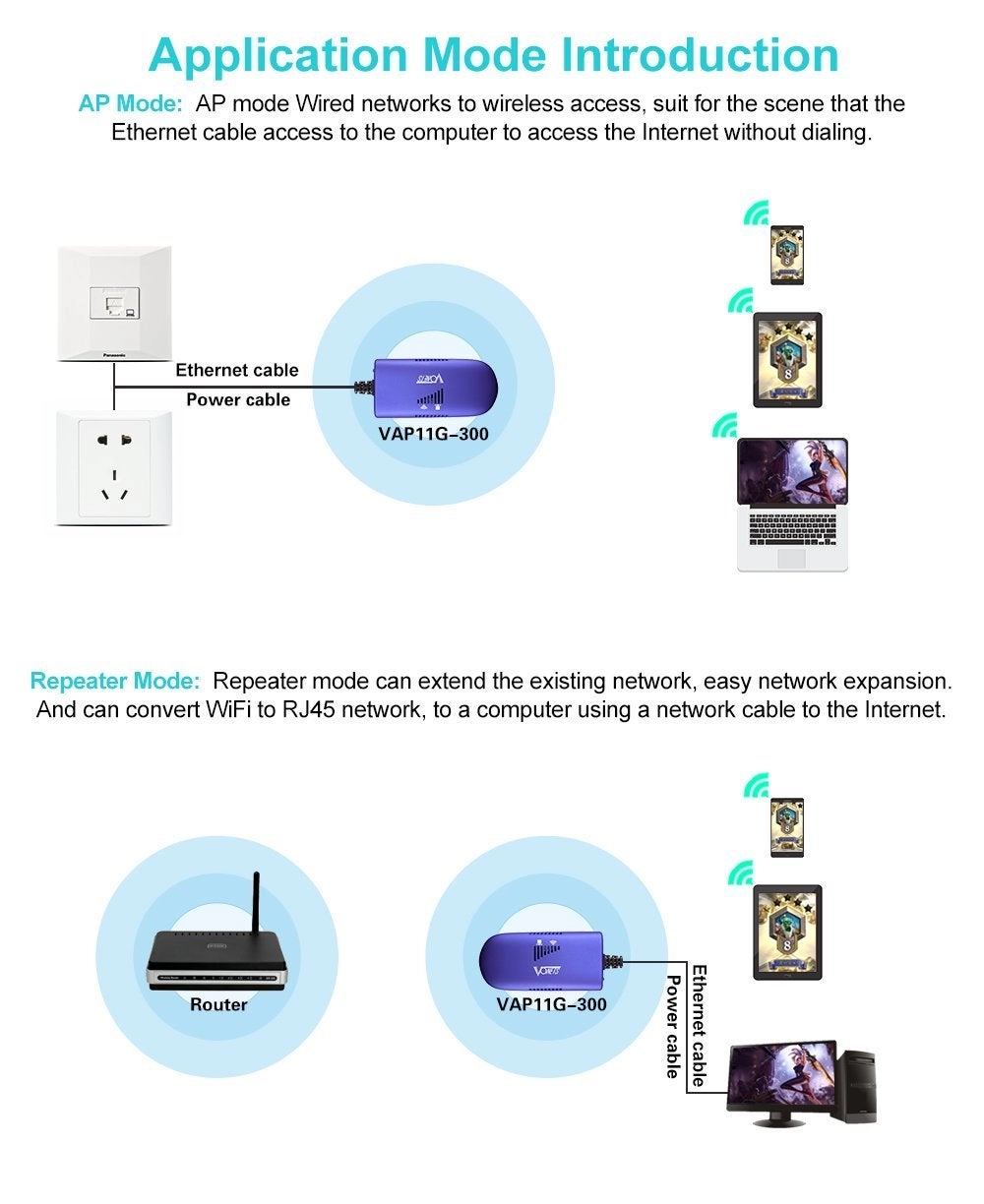 Application Mode Introduction

AP Mode: AP mode Wired networks to wireless access, suit for the scene that the Ethernet cable access to the computer to access the Internet without dialing.

Panasonic

Ethernet cable

Power cable

VONETS

VAP11G-300

8

8

Repeater Mode: Repeater mode can extend the existing network, easy network expansion. And can convert WiFi to RJ45 network, to a computer using a network cable to the Internet.

Router

VONETS

VAP11G-300

Ethernet cable

Power cable

8

8