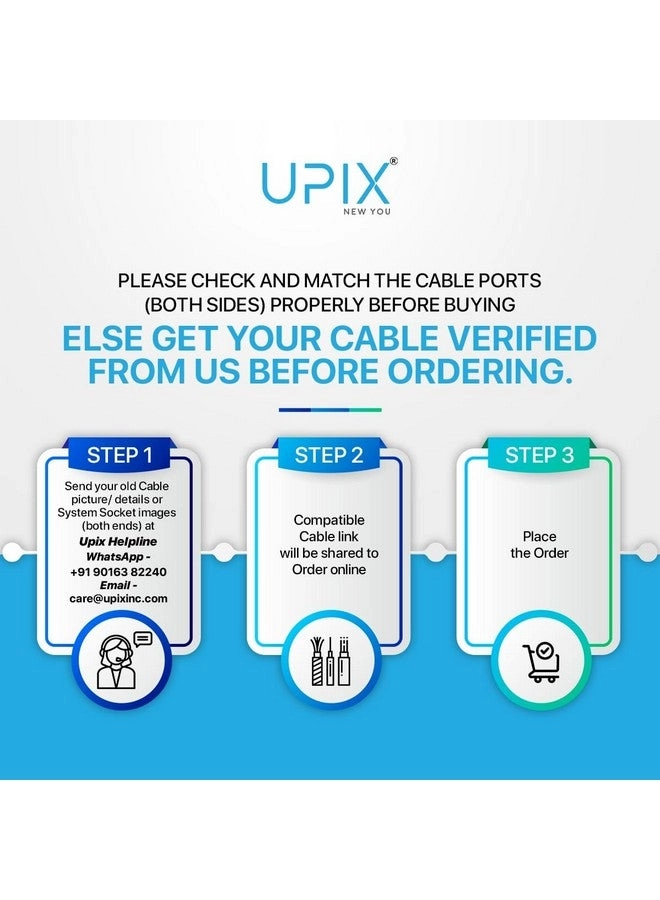 UPIX®
NEW YOU

PLEASE CHECK AND MATCH THE CABLE PORTS (BOTH SIDES) PROPERLY BEFORE BUYING

ELSE GET YOUR CABLE VERIFIED FROM US BEFORE ORDERING.

STEP 1

Send your old Cable picture/ details or System Socket images (both ends) at
Upix Helpline
WhatsApp -
+91 90163 82240
Email -
care@upixinc.com

STEP 2

Compatible Cable link will be shared to Order online

STEP 3

Place the Order