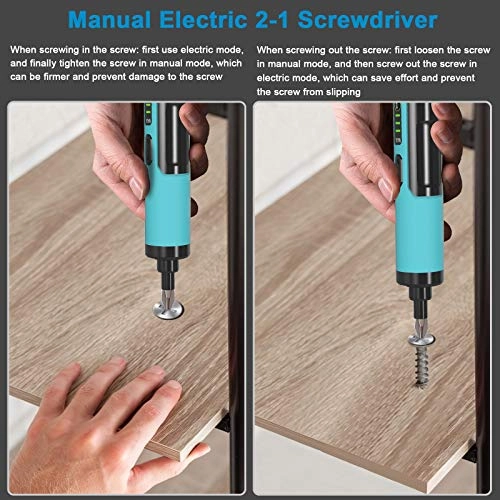 Manual Electric 2-1 Screwdriver

When screwing in the screw: first use electric mode, and finally tighten the screw in manual mode, which can be firmer and prevent damage to the screw

When screwing out the screw: first loosen the screw in manual mode, and then screw out the screw in electric mode, which can save effort and prevent the screw from slipping