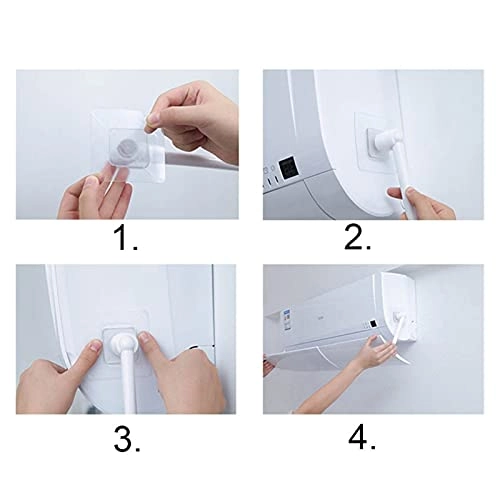 1.

2.

3.

4.