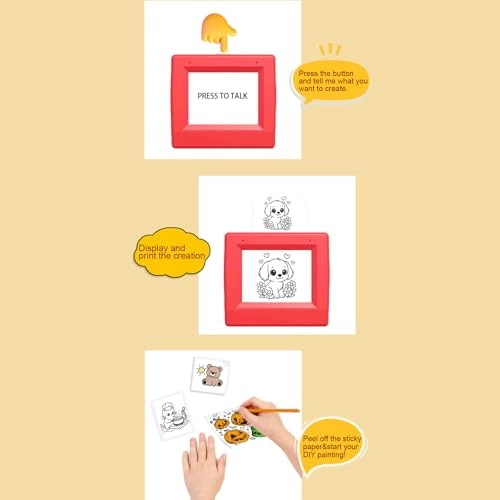 PRESS TO TALK

Press the button and tell me what you want to create.

Display and print the creation

Peel off the sticky paper&start your DIY painting!