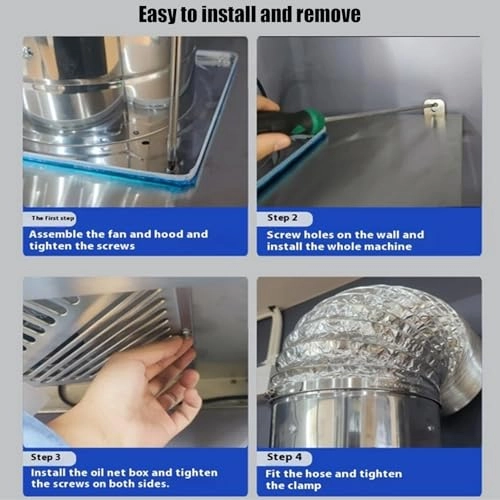 Easy to install and remove

The first step

Assemble the fan and hood and tighten the screws

Step 2

Screw holes on the wall and install the whole machine

Step 3

Install the oil net box and tighten the screws on both sides.

Step 4

Fit the hose and tighten the clamp