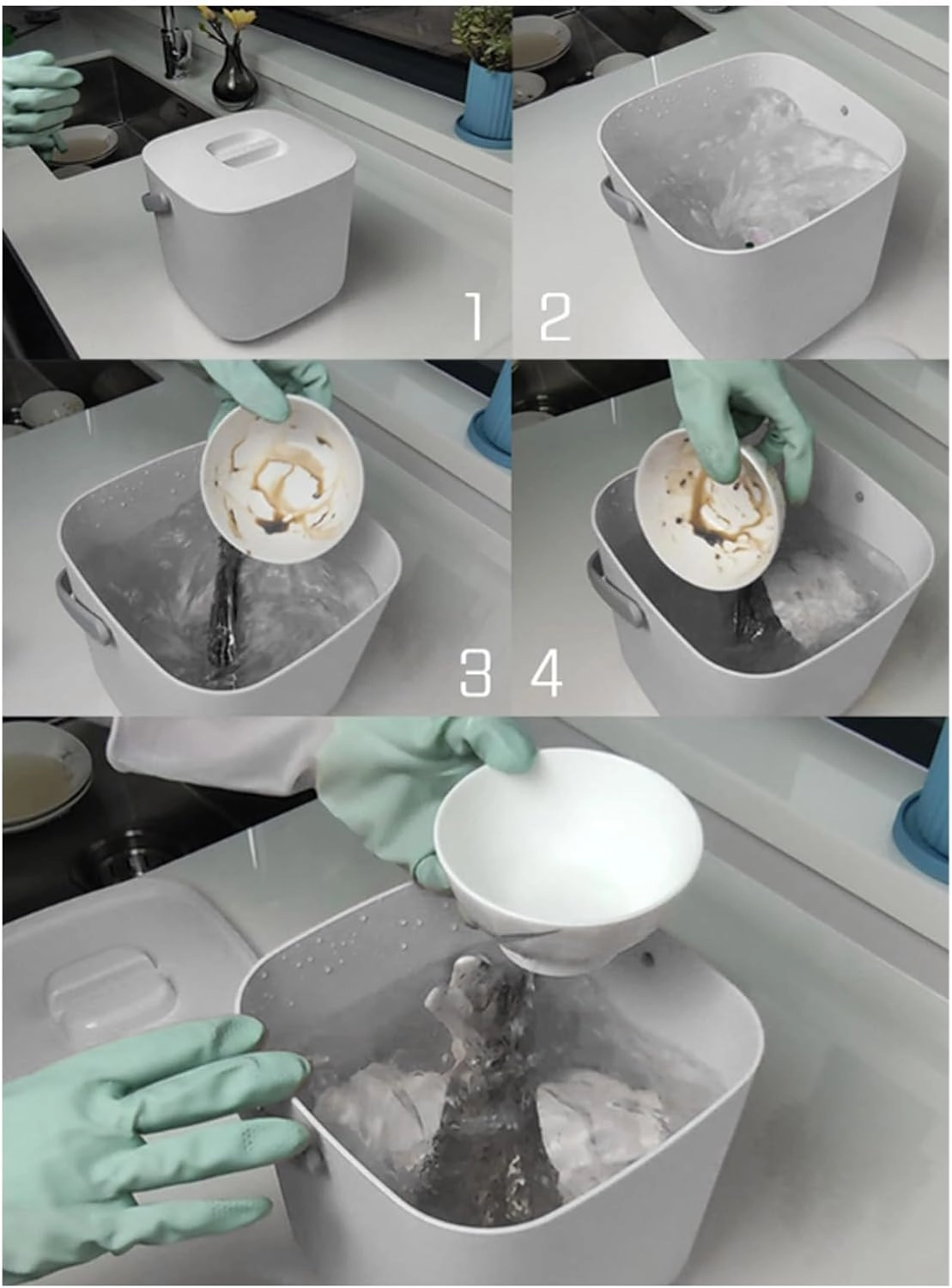 1 2
3 4