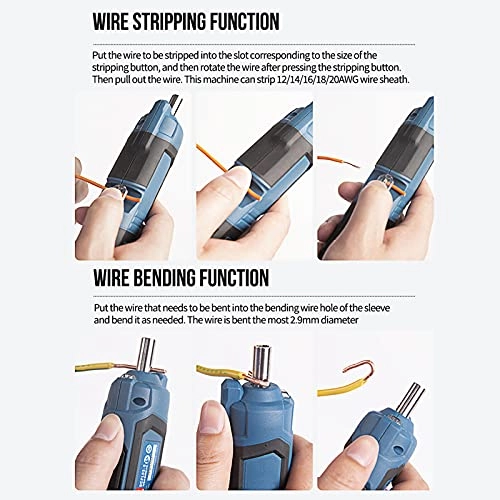 WIRE STRIPPING FUNCTION

Put the wire to be stripped into the slot corresponding to the size of the stripping button, and then rotate the wire after pressing the stripping button. Then pull out the wire. This machine can strip 12/14/16/18/20AWG wire sheath.

WIRE BENDING FUNCTION

Put the wire that needs to be bent into the bending wire hole of the sleeve and bend it as needed. The wire is bent the most 2.9mm diameter