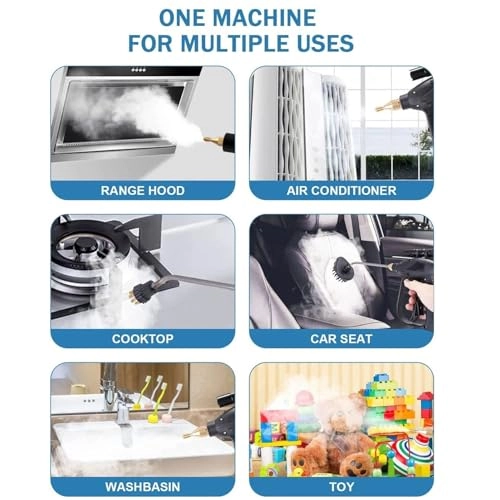 ONE MACHINE
FOR MULTIPLE USES

RANGE HOOD

AIR CONDITIONER

COOKTOP

CAR SEAT

WASHBASIN

TOY