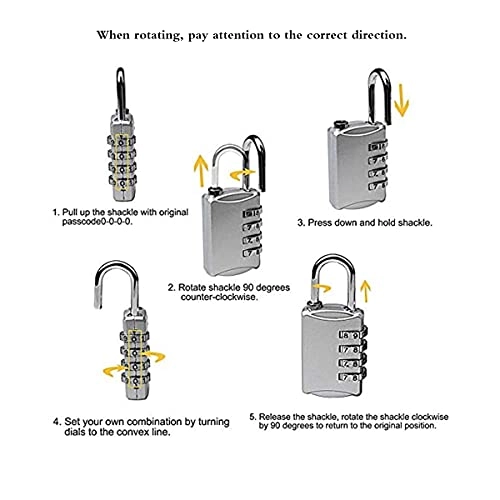 When rotating, pay attention to the correct direction.

1. Pull up the shackle with original passcode0-0-0-0.

2. Rotate shackle 90 degrees counter-clockwise.

3. Press down and hold shackle.

4. Set your own combination by turning dials to the convex line.

5. Release the shackle, rotate the shackle clockwise by 90 degrees to return to the original position.