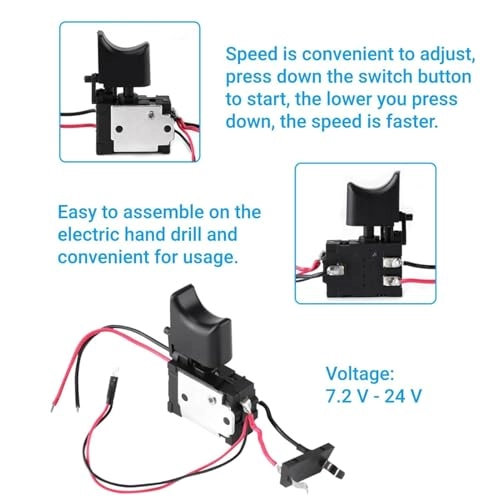 Speed is convenient to adjust, press down the switch button to start, the lower you press down, the speed is faster.

Easy to assemble on the electric hand drill and convenient for usage.

Voltage:
7.2 V - 24 V