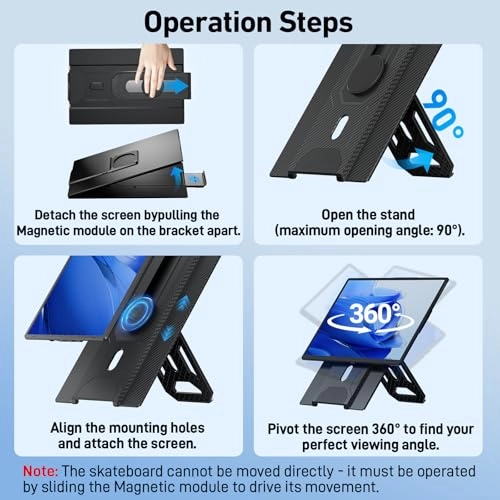 Operation Steps

Detach the screen bypulling the Magnetic module on the bracket apart.

90°

Open the stand (maximum opening angle: 90°).

Align the mounting holes and attach the screen.

360°

Pivot the screen 360° to find your perfect viewing angle.

Note: The skateboard cannot be moved directly - it must be operated by sliding the Magnetic module to drive its movement.