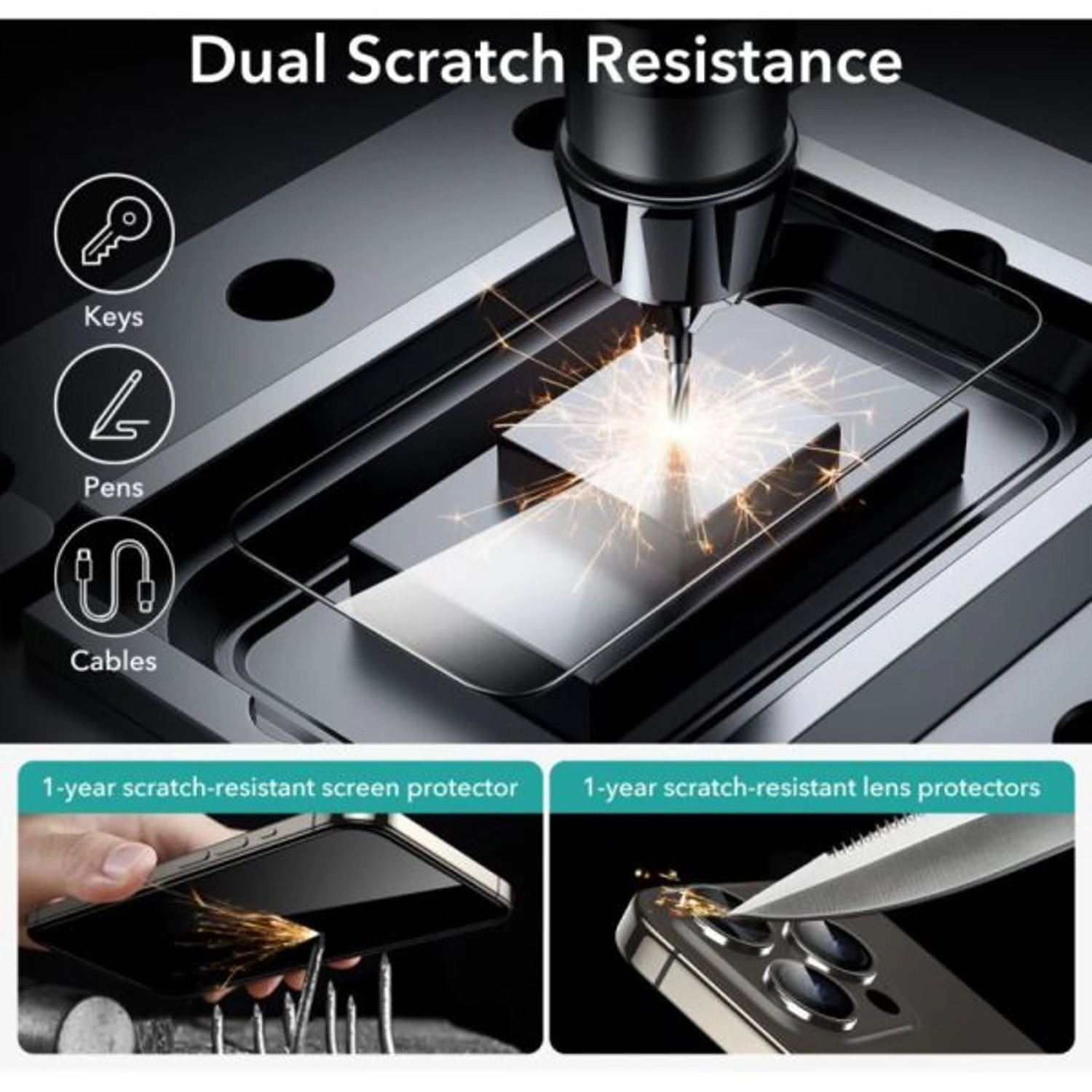 Dual Scratch Resistance

Keys

Pens

Cables

1-year scratch-resistant screen protector

1-year scratch-resistant lens protectors