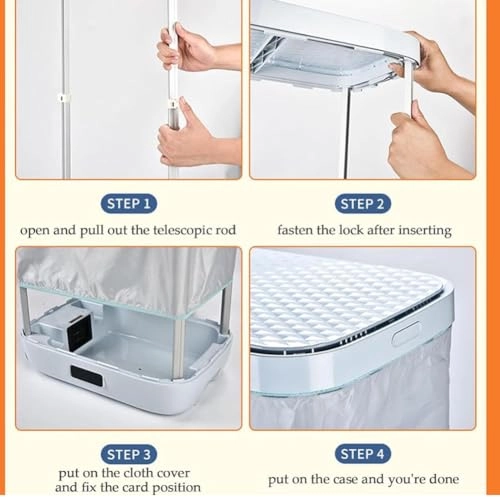 STEP 1
open and pull out the telescopic rod

STEP 2
fasten the lock after inserting

STEP 3
put on the cloth cover and fix the card position

STEP 4
put on the case and you're done