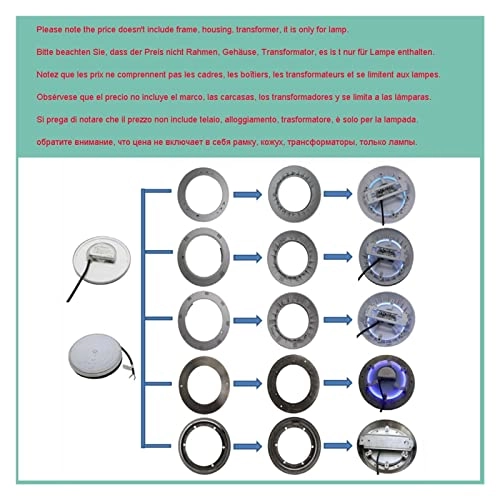 Please note the price doesn't include frame, housing, transformer, it is only for lamp.

Bitte beachten Sie, dass der Preis nicht Rahmen, Gehäuse, Transformator, es is t nur für Lampe enthalten.

Notez que les prix ne comprennent pas les cadres, les boîtiers, les transformateurs et se limitent aux lampes.

Obsérvese que el precio no incluye el marco, las carcasas, los transformadores y se limita a las lámparas.

Si prega di notare che il prezzo non include telaio, alloggiamento, trasformatore, è solo per la lampada.

обратите внимание, что цена не включает в себя рамку, кожух, трансформаторы, только лампы.