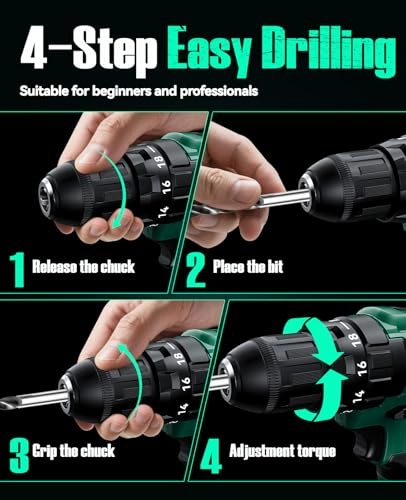 4-Step Easy Drilling

Suitable for beginners and professionals

18
16
14

1 Release the chuck

2 Place the bit

18
16
14

3 Grip the chuck

18
16
14

4 Adjustment torque