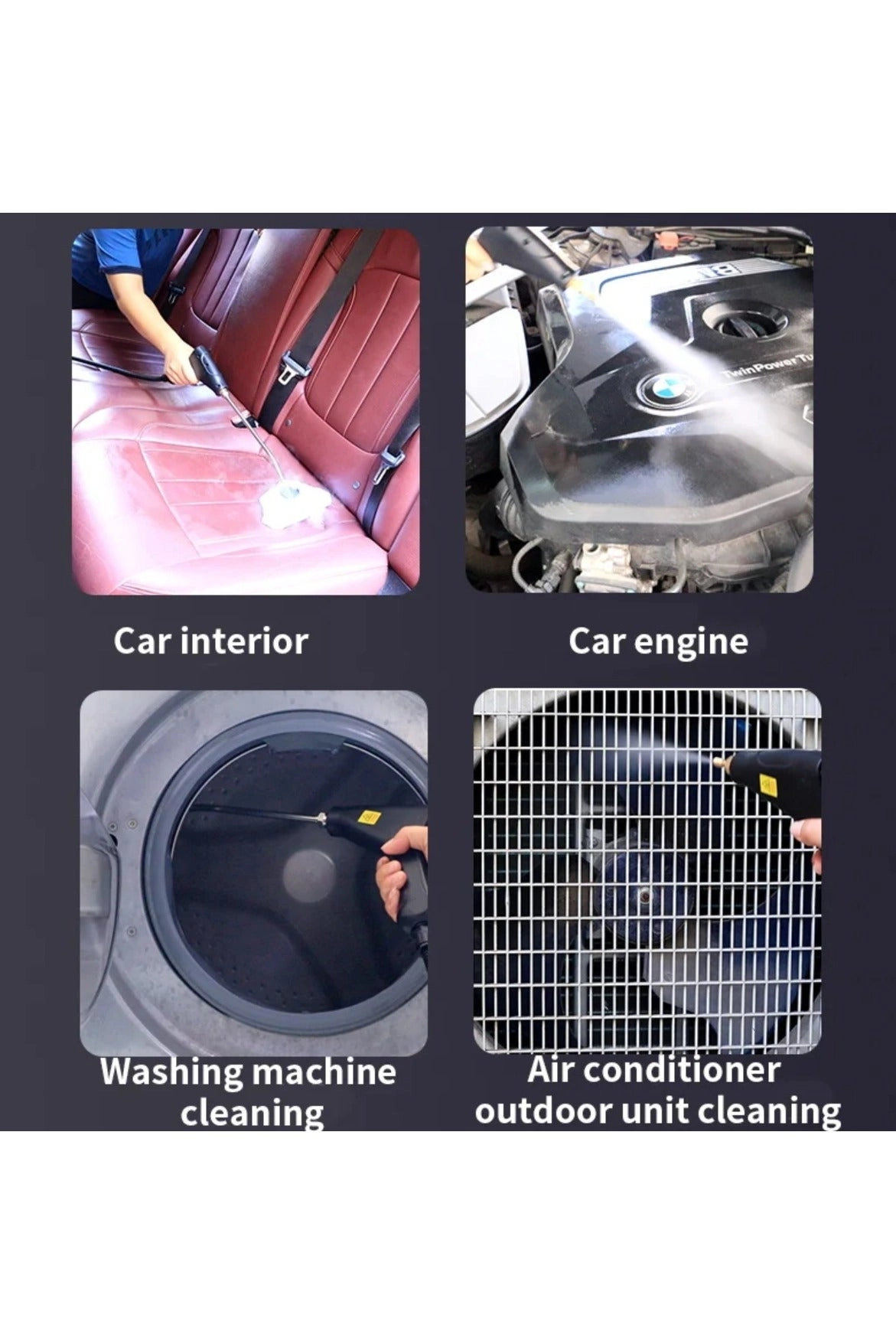 TwinPower Tu

Car interior

Car engine

Washing machine cleaning

Air conditioner outdoor unit cleaning