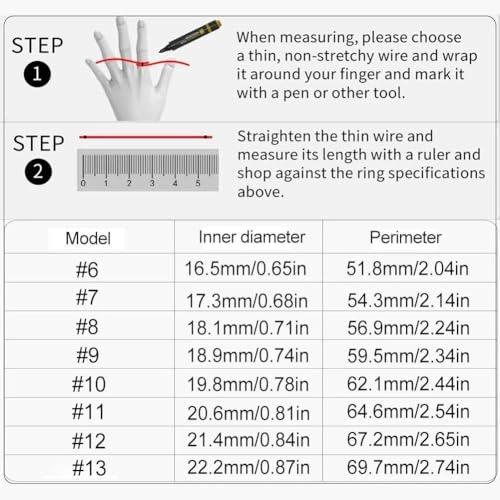 STEP 1

When measuring, please choose a thin, non-stretchy wire and wrap it around your finger and mark it with a pen or other tool.

STEP 2

0 1 2 3 4 5

Straighten the thin wire and measure its length with a ruler and shop against the ring specifications above.

| Model | Inner diameter | Perimeter |
|---|---|---|
| #6 | 16.5mm/0.65in | 51.8mm/2.04in |
| #7 | 17.3mm/0.68in | 54.3mm/2.14in |
| #8 | 18.1mm/0.71in | 56.9mm/2.24in |
| #9 | 18.9mm/0.74in | 59.5mm/2.34in |
| #10 | 19.8mm/0.78in | 62.1mm/2.44in |
| #11 | 20.6mm/0.81in | 64.6mm/2.54in |
| #12 | 21.4mm/0.84in | 67.2mm/2.65in |
| #13 | 22.2mm/0.87in | 69.7mm/2.74in |