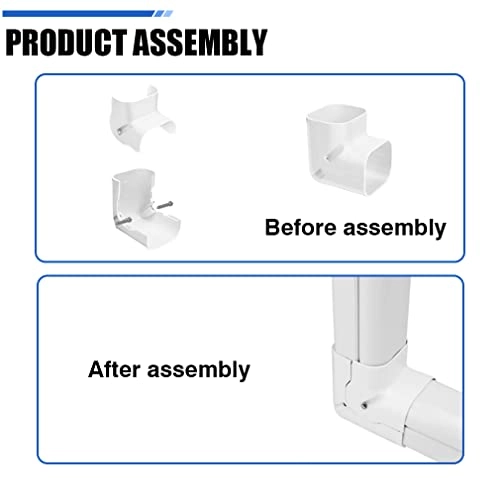 PRODUCT ASSEMBLY

Before assembly

After assembly