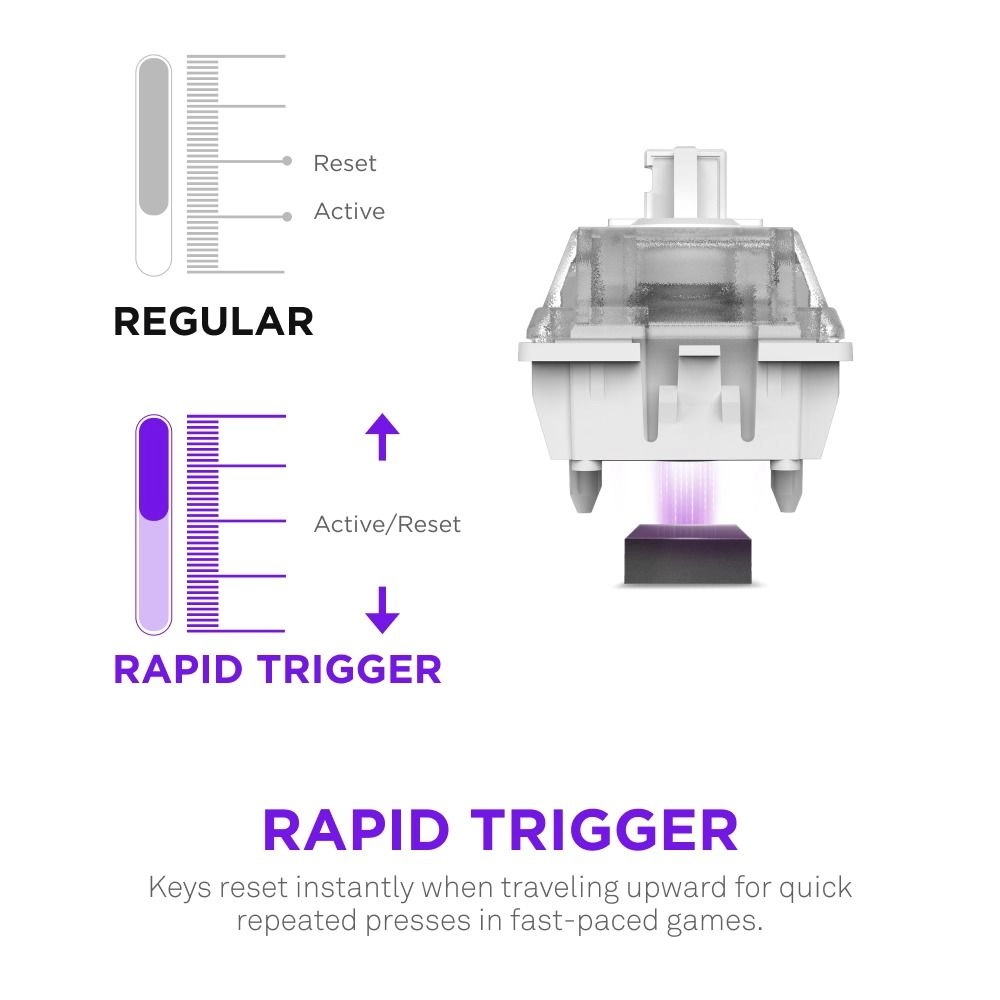 Reset
Active

REGULAR

Active/Reset

RAPID TRIGGER

RAPID TRIGGER

Keys reset instantly when traveling upward for quick repeated presses in fast-paced games.