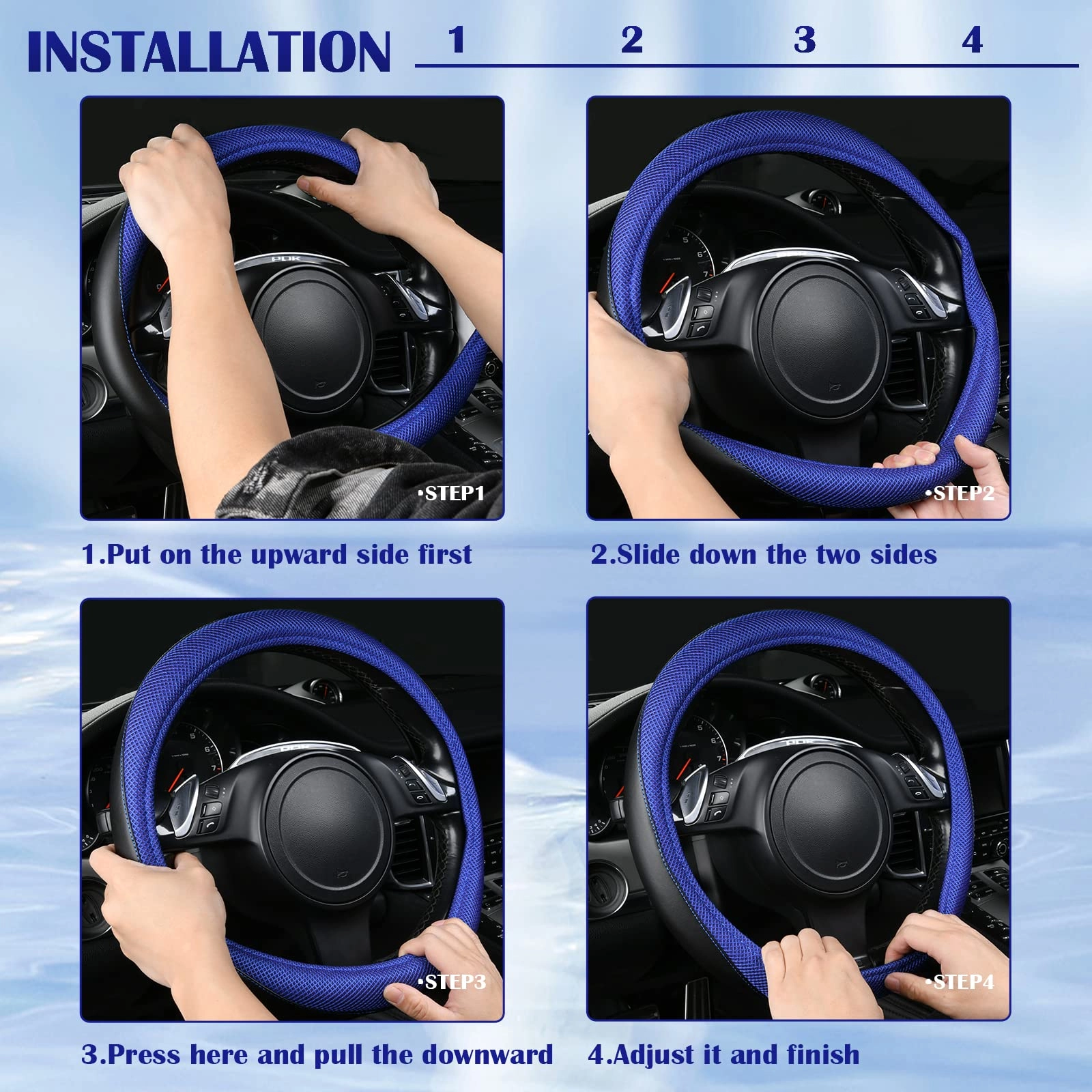 INSTALLATION 1 2 3 4

•STEP1

1.Put on the upward side first

•STEP2

2.Slide down the two sides

•STEP3

3.Press here and pull the downward

•STEP4

4.Adjust it and finish