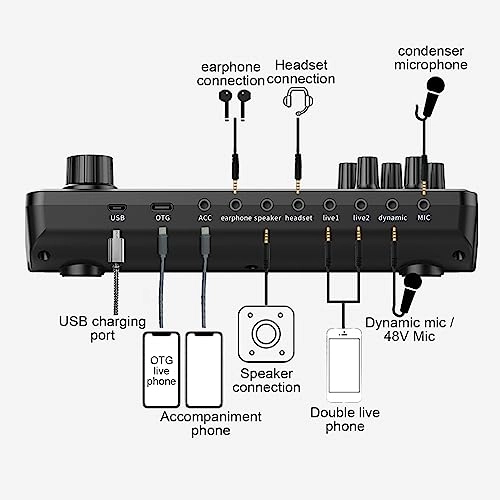 earphone connection

Headset connection

condenser microphone

USB OTG ACC earphone speaker headset live1 live2 dynamic MIC

USB charging port

OTG live phone

Accompaniment phone

Speaker connection

Double live phone

Dynamic mic / 48V Mic