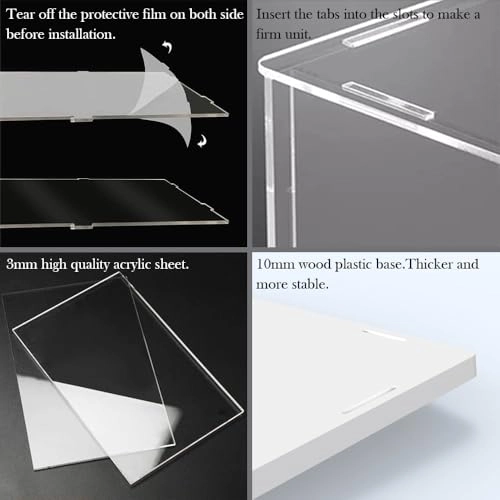 Tear off the protective film on both side before installation.

Insert the tabs into the slots to make a firm unit.

3mm high quality acrylic sheet.

10mm wood plastic base.Thicker and more stable.