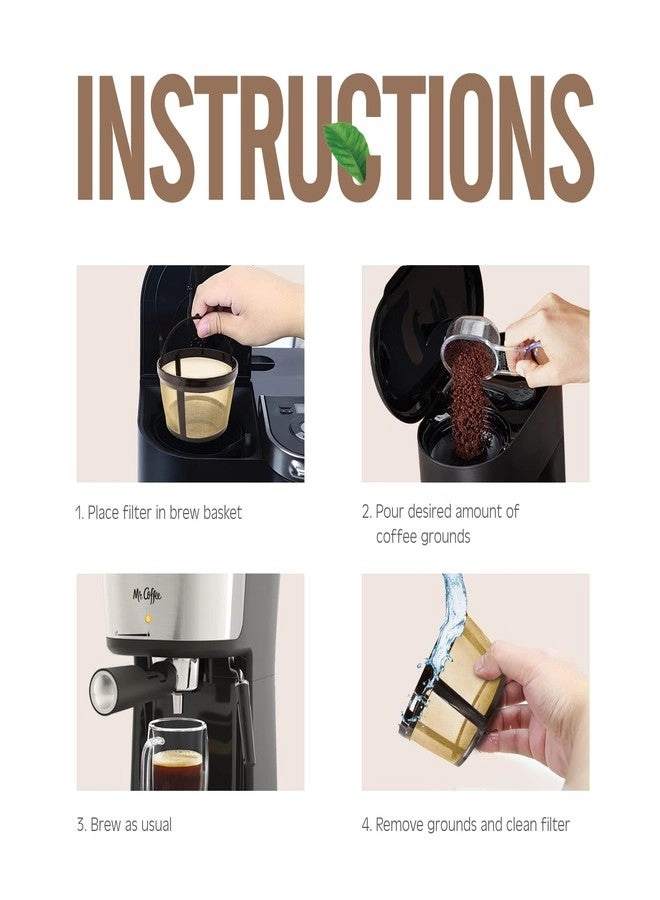 INSTRUCTIONS

1. Place filter in brew basket

2. Pour desired amount of coffee grounds

Mr. Coffee

3. Brew as usual

4. Remove grounds and clean filter