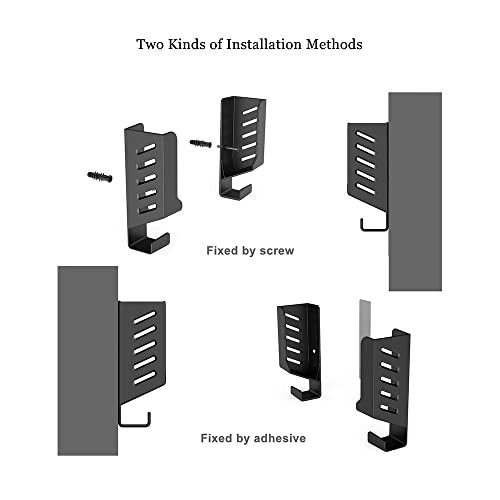 Two Kinds of Installation Methods

Fixed by screw

Fixed by adhesive