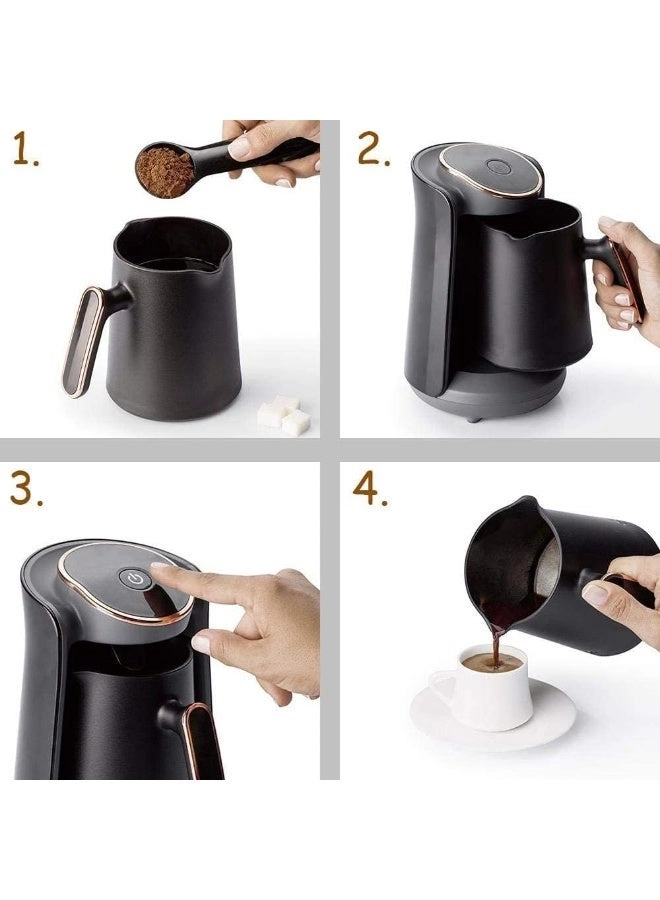 1.

2.

3.

4.