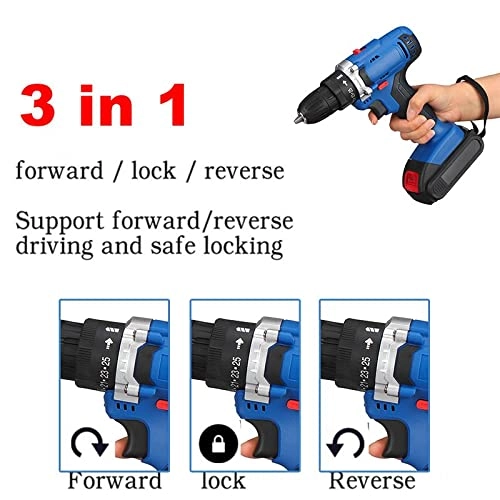 3 in 1

forward / lock / reverse

Support forward/reverse driving and safe locking

21•23•25

21•23•25

21•23•25

Forward

lock

Reverse