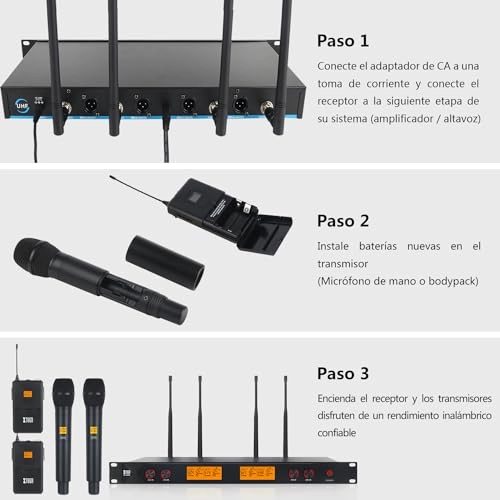 UHF

Paso 1

Conecte el adaptador de CA a una toma de corriente y conecte el receptor a la siguiente etapa de su sistema (amplificador / altavoz)

Paso 2

Instale baterías nuevas en el transmisor
(Micrófono de mano o bodypack)

Paso 3

Encienda el receptor y los transmisores disfruten de un rendimiento inalámbrico confiable