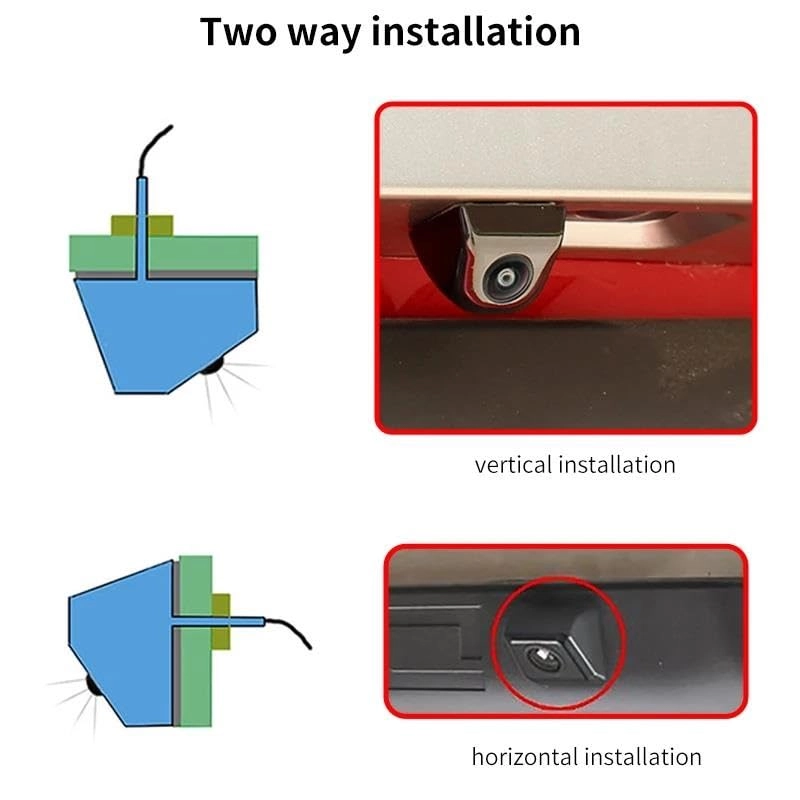 Two way installation

vertical installation

horizontal installation