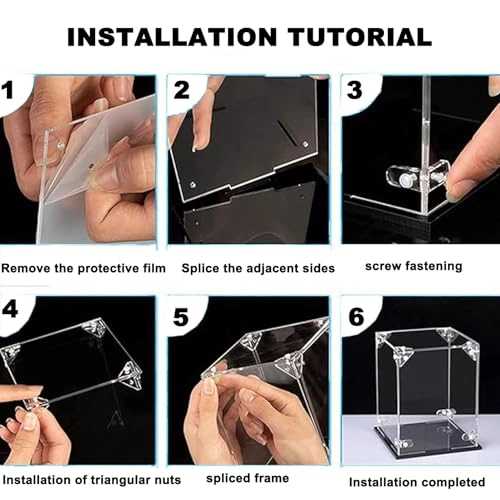 INSTALLATION TUTORIAL

1

Remove the protective film

2

Splice the adjacent sides

3

screw fastening

4

Installation of triangular nuts

5

spliced frame

6

Installation completed