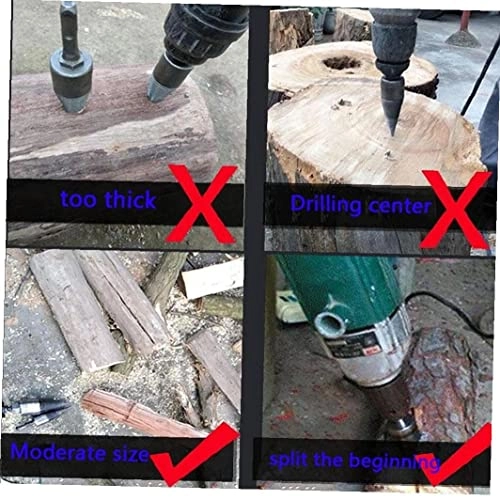 too thick

Drilling center

Moderate size

split the beginning