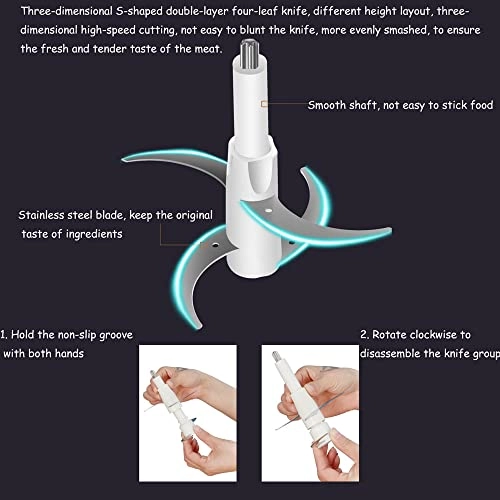 Three-dimensional S-shaped double-layer four-leaf knife, different height layout, three-dimensional high-speed cutting, not easy to blunt the knife, more evenly smashed, to ensure the fresh and tender taste of the meat.

Smooth shaft, not easy to stick food

Stainless steel blade, keep the original taste of ingredients

1. Hold the non-slip groove with both hands

2. Rotate clockwise to disassemble the knife group