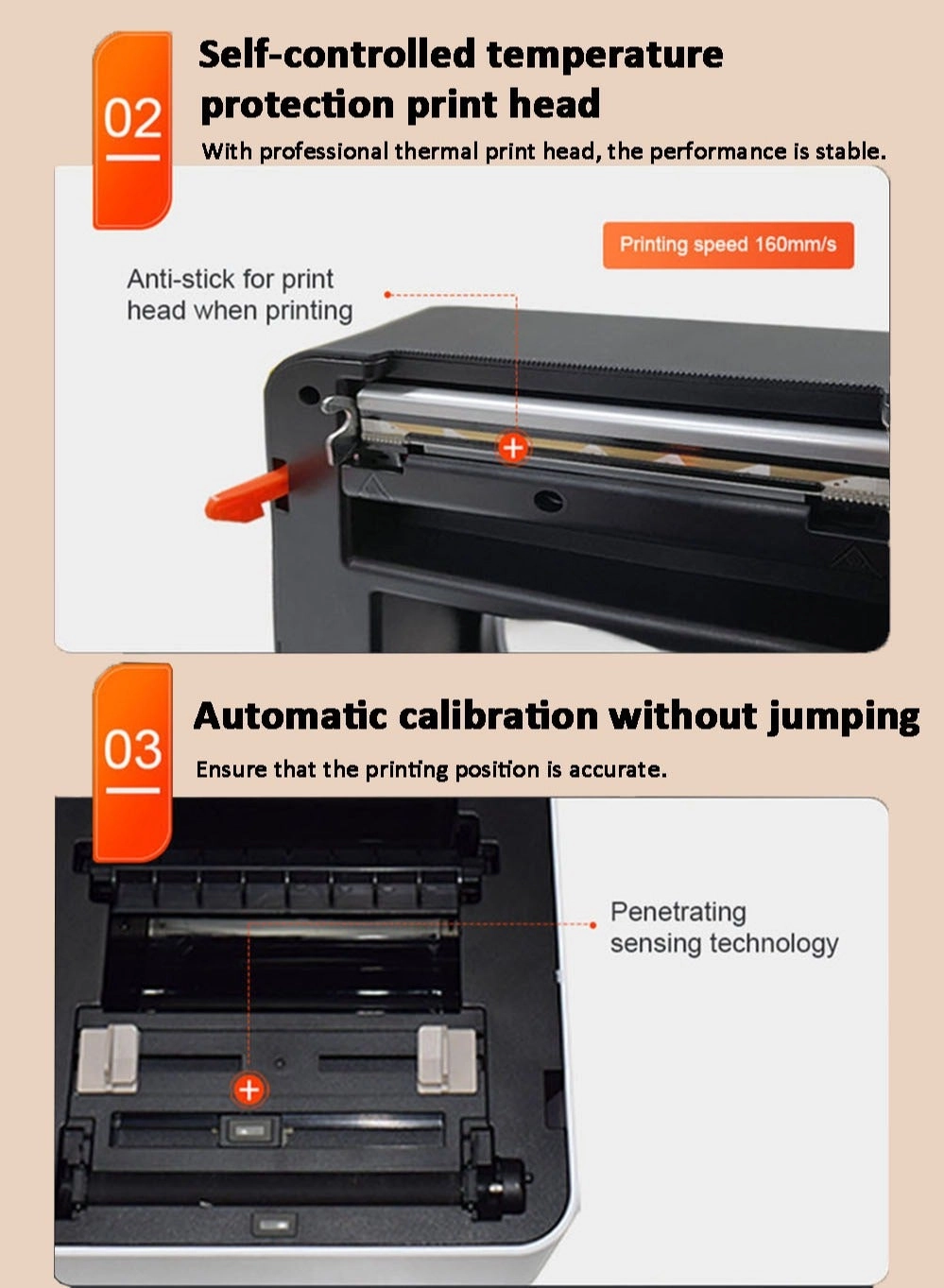 02

Self-controlled temperature protection print head

With professional thermal print head, the performance is stable.

Printing speed 160mm/s

Anti-stick for print head when printing

03

Automatic calibration without jumping

Ensure that the printing position is accurate.

Penetrating sensing technology