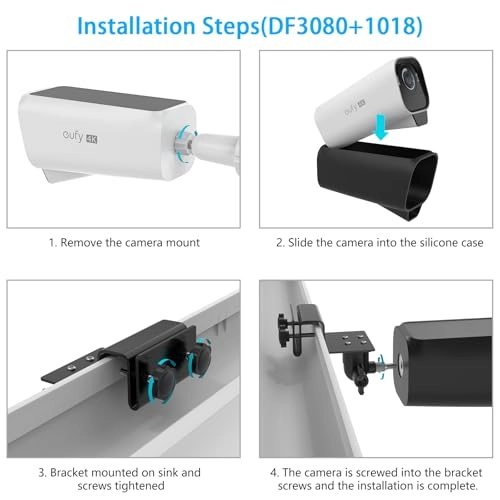 Installation Steps(DF3080+1018)

eufy 4K

eufy 4K

1. Remove the camera mount

2. Slide the camera into the silicone case

3. Bracket mounted on sink and screws tightened

4. The camera is screwed into the bracket screws and the installation is complete.