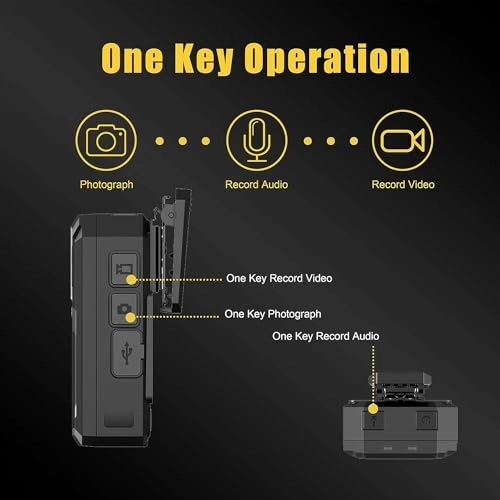 One Key Operation

Photograph

Record Audio

Record Video

One Key Record Video

One Key Photograph

One Key Record Audio