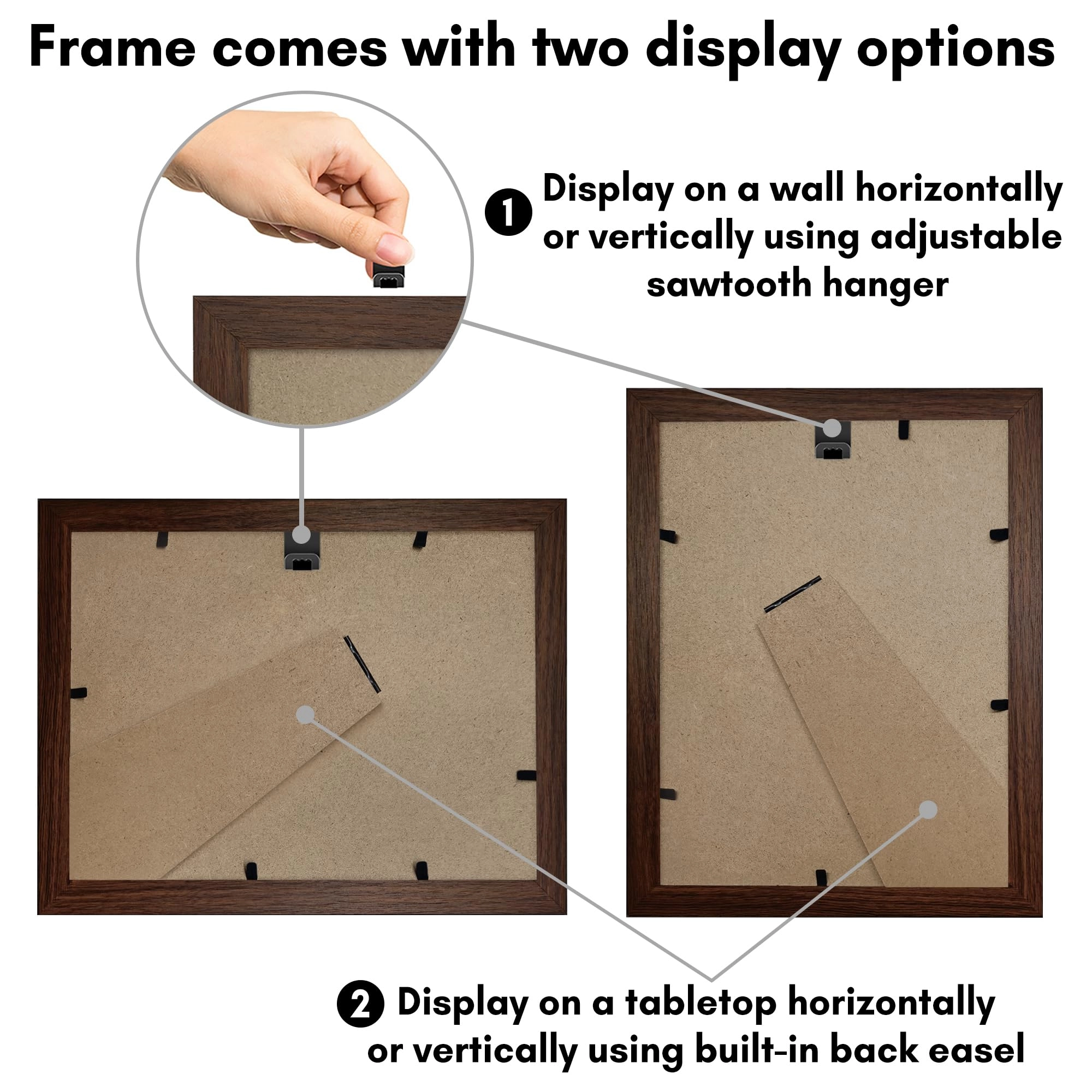 Frame comes with two display options

1 Display on a wall horizontally or vertically using adjustable sawtooth hanger

2 Display on a tabletop horizontally or vertically using built-in back easel