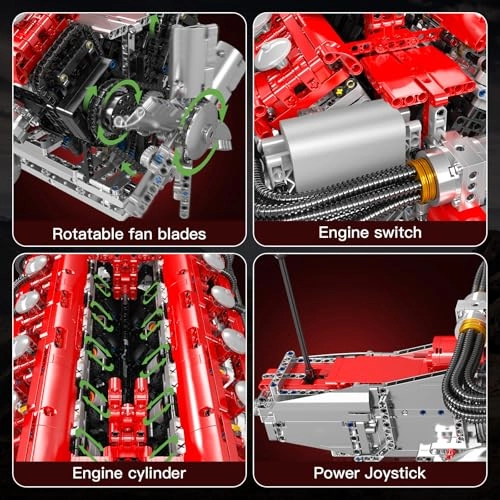 Rotatable fan blades

Engine switch

Engine cylinder

Power Joystick