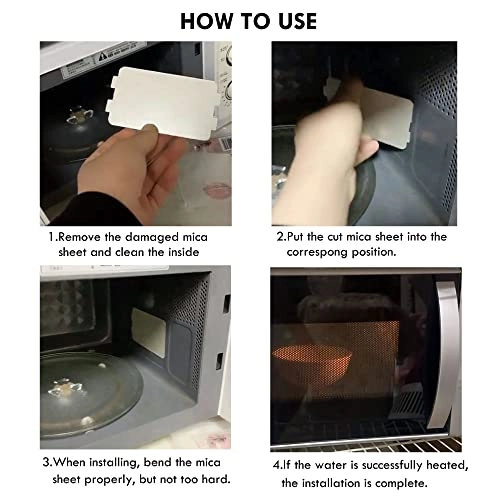 HOW TO USE

1.Remove the damaged mica sheet and clean the inside

2.Put the cut mica sheet into the correspong position.

3.When installing, bend the mica sheet properly, but not too hard.

4.If the water is successfully heated, the installation is complete.